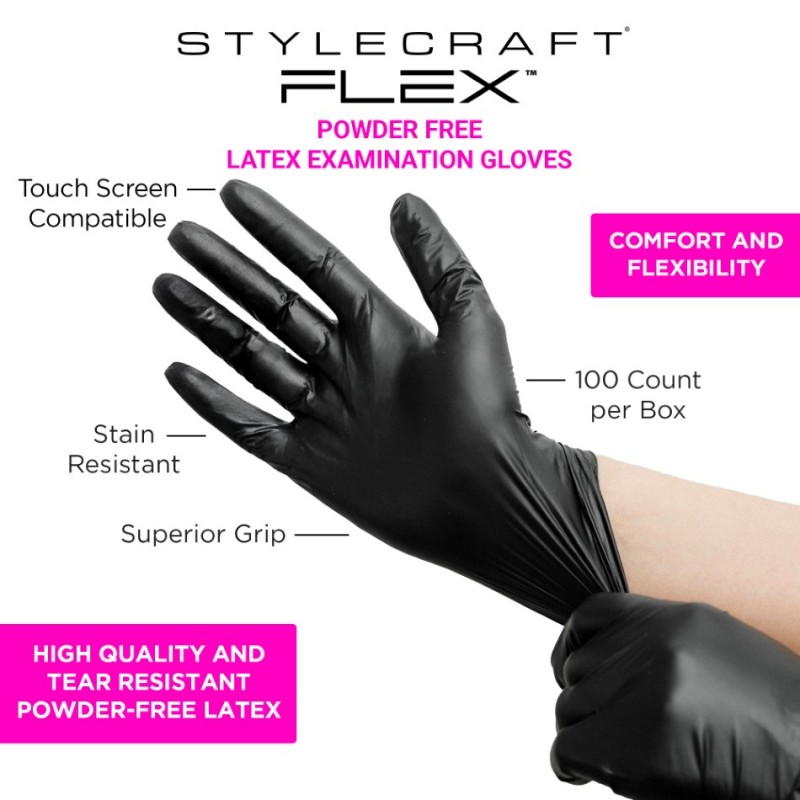 STYLECRAFT®
FLEX™

POWDER FREE
LATEX EXAMINATION GLOVES

Touch Screen Compatible

COMFORT AND FLEXIBILITY

100 Count per Box

Stain Resistant

Superior Grip

HIGH QUALITY AND TEAR RESISTANT POWDER-FREE LATEX